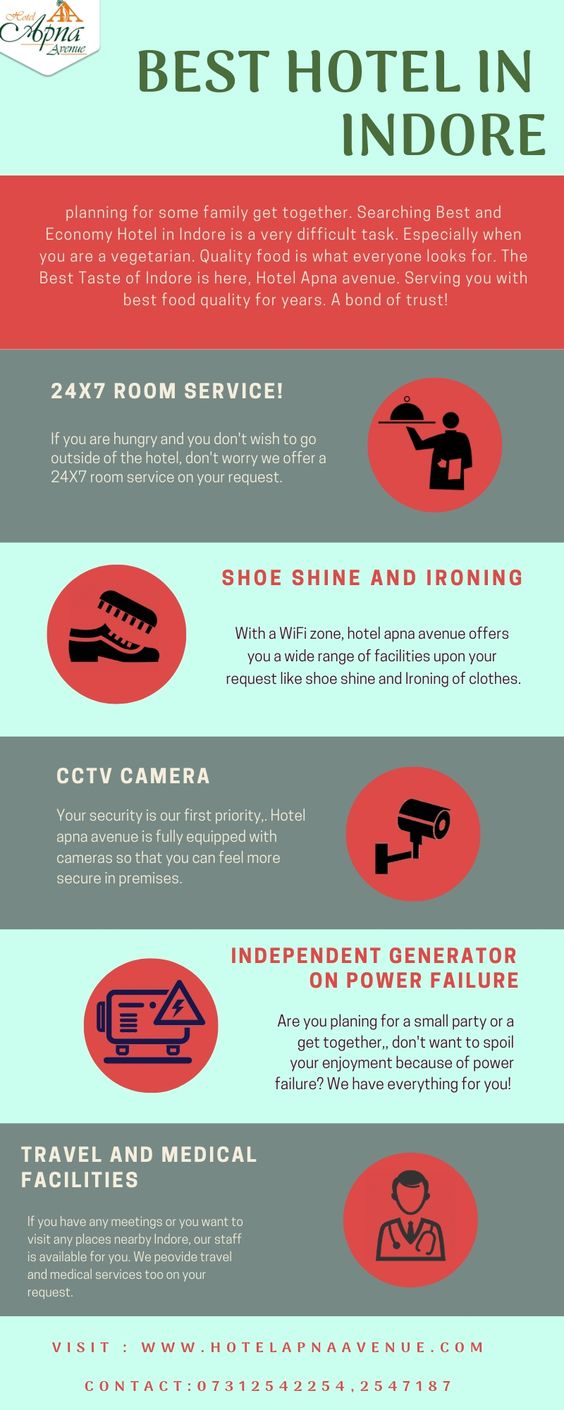 Hotel Apna Avenue

BEST HOTEL IN INDORE

planning for some family get together. Searching Best and Economy Hotel in Indore is a very difficult task. Especially when you are a vegetarian. Quality food is what everyone looks for. The Best Taste of Indore is here, Hotel Apna avenue. Serving you with best food quality for years. A bond of trust!

24X7 ROOM SERVICE!

If you are hungry and you don't wish to go outside of the hotel, don't worry we offer a 24X7 room service on your request.

SHOE SHINE AND IRONING

With a WiFi zone, hotel apna avenue offers you a wide range of facilities upon your request like shoe shine and Ironing of clothes.

CCTV CAMERA

Your security is our first priority,. Hotel apna avenue is fully equipped with cameras so that you can feel more secure in premises.

INDEPENDENT GENERATOR ON POWER FAILURE

Are you planing for a small party or a get together,, don't want to spoil your enjoyment because of power failure? We have everything for you!

TRAVEL AND MEDICAL FACILITIES

If you have any meetings or you want to visit any places nearby Indore, our staff is available for you. We peovide travel and medical services too on your request.

VISIT : WWW.HOTELAPNAAVENUE.COM

CONTACT:07312542254,2547187